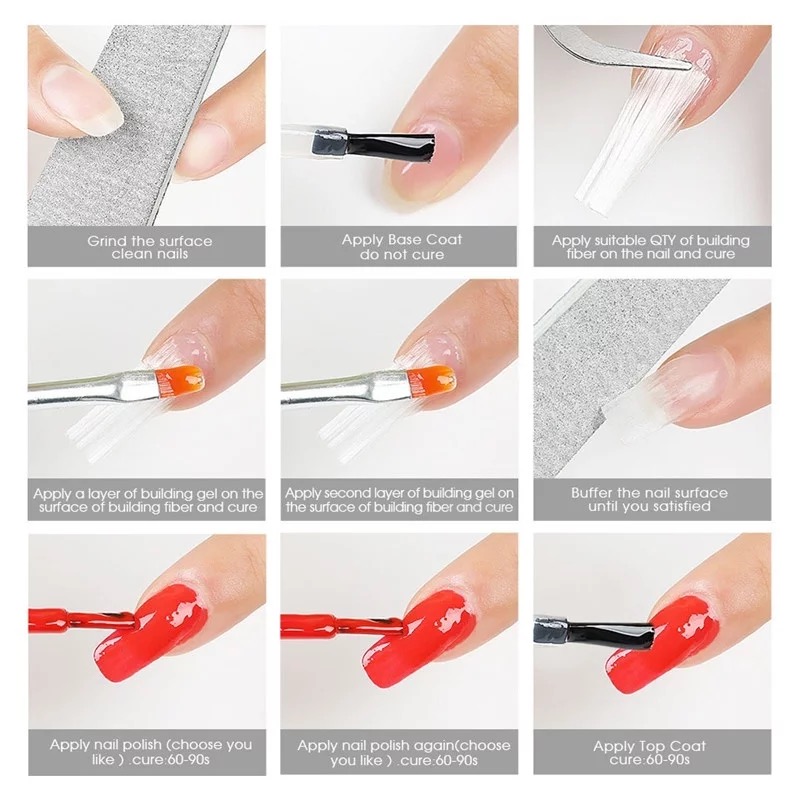 Grind the surface
clean nails

Apply Base Coat
do not cure

Apply suitable QTY of building fiber on the nail and cure

Apply a layer of building gel on the surface of building fiber and cure

Apply second layer of building gel on the surface of building fiber and cure

Buffer the nail surface
until you satisfied

Apply nail polish (choose you like ) .cure:60-90s

Apply nail polish again(choose you like ) .cure:60-90s

Apply Top Coat
cure:60-90s